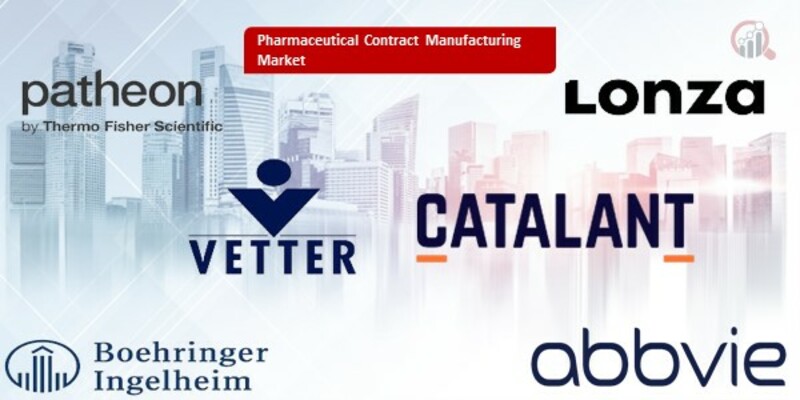 Pharmaceutical Contract Manufacturing Market

patheon
by Thermo Fisher Scientific

LONZA

VETTER

CATALANT

Boehringer Ingelheim

abbvie