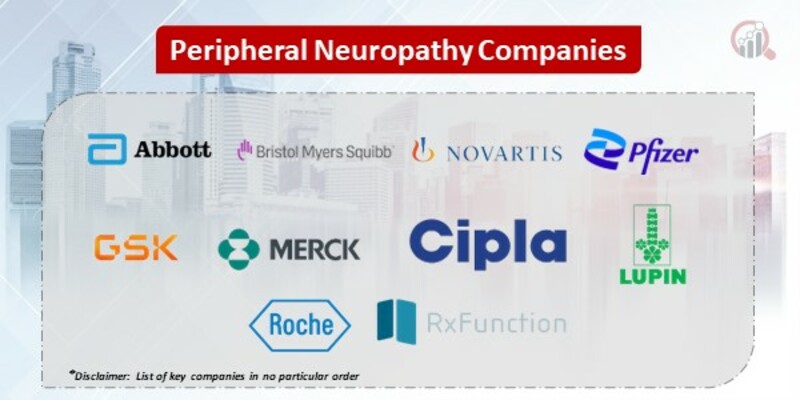 Peripheral Neuropathy Companies

Abbott
Bristol Myers Squibb
NOVARTIS
Pfizer
GSK
MERCK
Cipla
LUPIN
Roche
RxFunction

*Disclaimer: List of key companies in no particular order