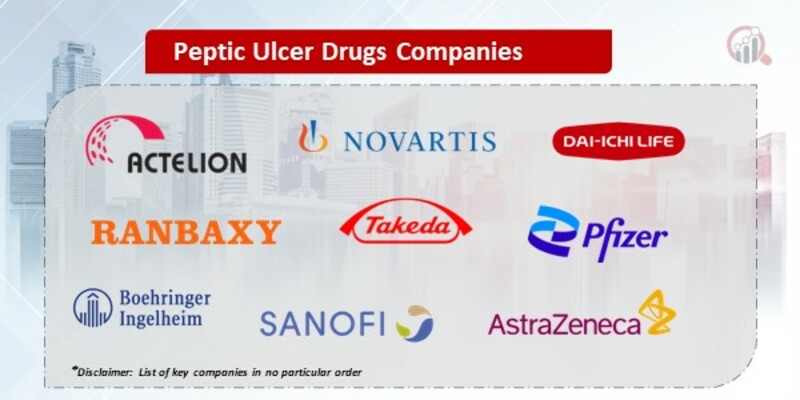 Peptic Ulcer Drugs Companies

ACTELION

NOVARTIS

DAI-ICHI LIFE

RANBAXY

Takeda

Pfizer

Boehringer Ingelheim

SANOFI

AstraZeneca

*Disclaimer: List of key companies in no particular order