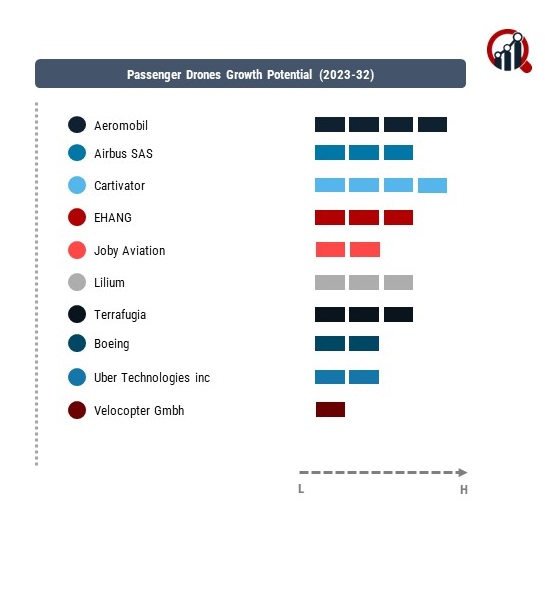 Passenger Drones Growth Potential (2023-32)

Aeromobil
Airbus SAS
Cartivator
EHANG
Joby Aviation
Lilium
Terrafugia
Boeing
Uber Technologies inc
Velocopter Gmbh

L
H