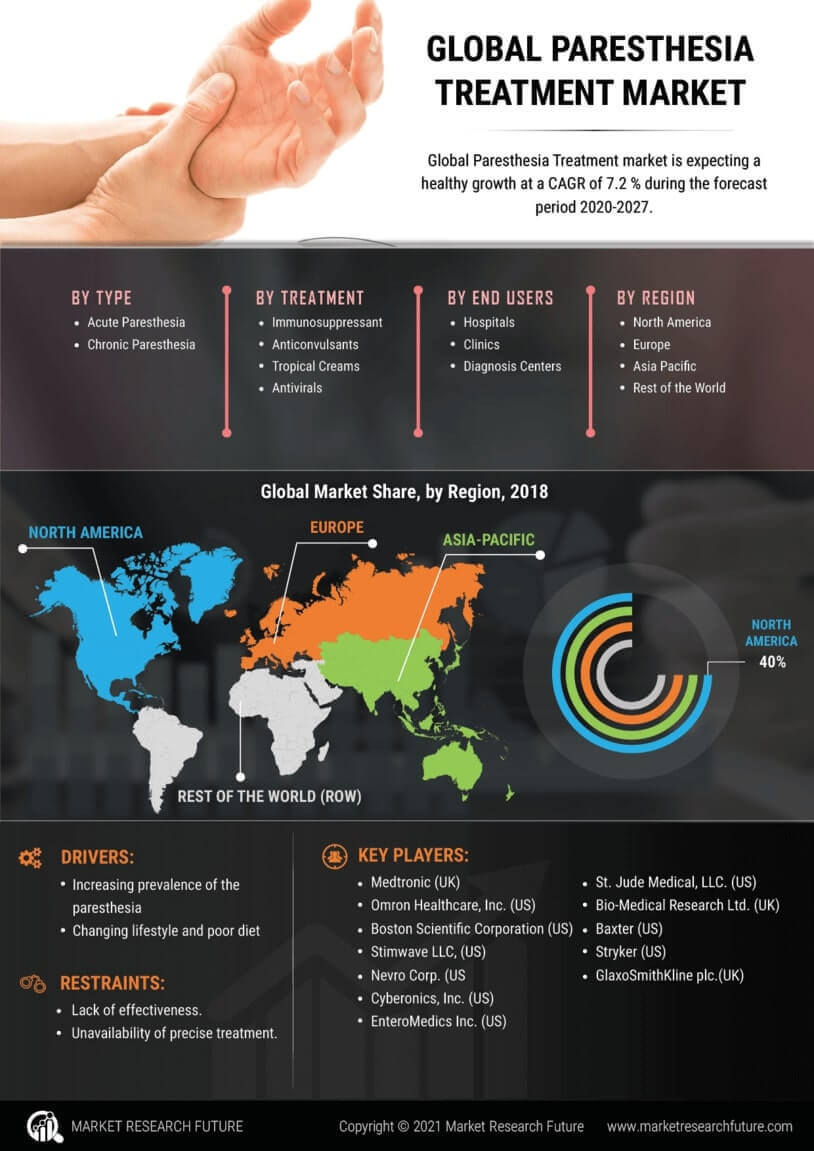 GLOBAL PARESTHESIA TREATMENT MARKET

Global Paresthesia Treatment market is expecting a healthy growth at a CAGR of 7.2 % during the forecast period 2020-2027.

BY TYPE
• Acute Paresthesia
• Chronic Paresthesia

BY TREATMENT
• Immunosuppressant
• Anticonvulsants
• Tropical Creams
• Antivirals

BY END USERS
• Hospitals
• Clinics
• Diagnosis Centers

BY REGION
• North America
• Europe
• Asia Pacific
• Rest of the World

Global Market Share, by Region, 2018

NORTH AMERICA
EUROPE
ASIA-PACIFIC
REST OF THE WORLD (ROW)

NORTH AMERICA
40%

DRIVERS:
• Increasing prevalence of the paresthesia
• Changing lifestyle and poor diet

RESTRAINTS:
• Lack of effectiveness.
• Unavailability of precise treatment.

KEY PLAYERS:
• Medtronic (UK)
• Omron Healthcare, Inc. (US)
• Boston Scientific Corporation (US)
• Stimwave LLC, (US)
• Nevro Corp. (US
• Cyberonics, Inc. (US)
• EnteroMedics Inc. (US)
• St. Jude Medical, LLC. (US)
• Bio-Medical Research Ltd. (UK)
• Baxter (US)
• Stryker (US)
• GlaxoSmithKline plc.(UK)

MARKET RESEARCH FUTURE
Copyright © 2021 Market Research Future
www.marketresearchfuture.com