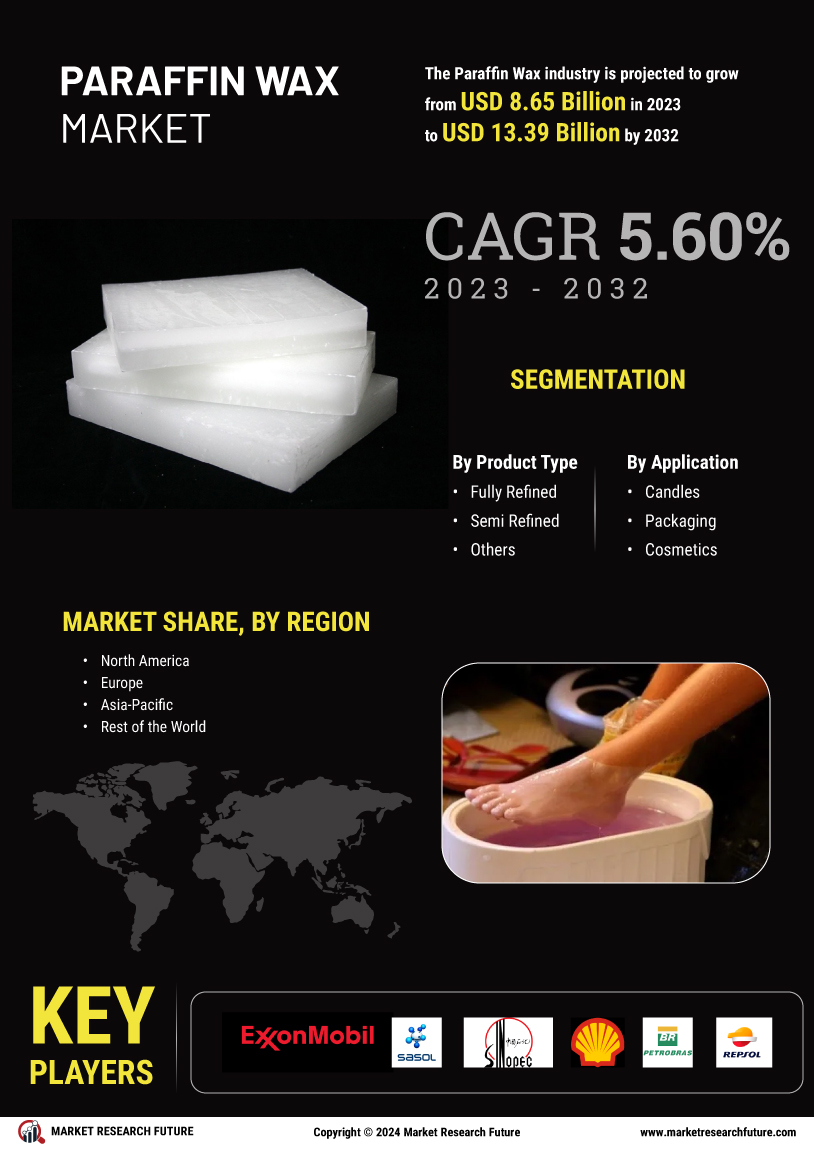 PARAFFIN WAX MARKET

The Paraffin Wax industry is projected to grow from USD 8.65 Billion in 2023 to USD 13.39 Billion by 2032

CAGR 5.60%
2023 - 2032

SEGMENTATION

By Product Type
• Fully Refined
• Semi Refined
• Others

By Application
• Candles
• Packaging
• Cosmetics

MARKET SHARE, BY REGION
• North America
• Europe
• Asia-Pacific
• Rest of the World

KEY PLAYERS

ExxonMobil
SASOL
SINOPEC
BR PETROBRAS
REPSOL

MARKET RESEARCH FUTURE
Copyright © 2024 Market Research Future
www.marketresearchfuture.com