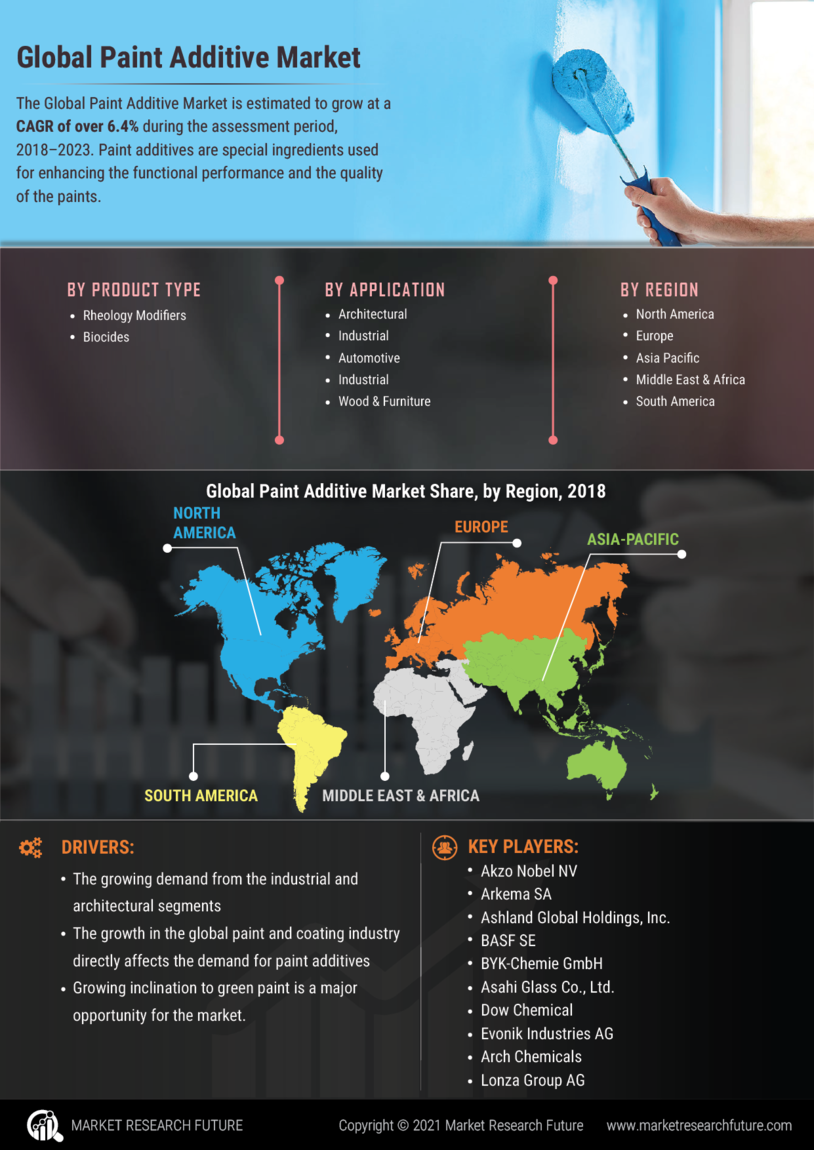 Global Paint Additive Market

The Global Paint Additive Market is estimated to grow at a CAGR of over 6.4% during the assessment period, 2018–2023. Paint additives are special ingredients used for enhancing the functional performance and the quality of the paints.

BY PRODUCT TYPE
• Rheology Modifiers
• Biocides

BY APPLICATION
• Architectural
• Industrial
• Automotive
• Industrial
• Wood & Furniture

BY REGION
• North America
• Europe
• Asia Pacific
• Middle East & Africa
• South America

Global Paint Additive Market Share, by Region, 2018

NORTH AMERICA
EUROPE
ASIA-PACIFIC
SOUTH AMERICA
MIDDLE EAST & AFRICA

DRIVERS:
• The growing demand from the industrial and architectural segments
• The growth in the global paint and coating industry directly affects the demand for paint additives
• Growing inclination to green paint is a major opportunity for the market.

KEY PLAYERS:
• Akzo Nobel NV
• Arkema SA
• Ashland Global Holdings, Inc.
• BASF SE
• BYK-Chemie GmbH
• Asahi Glass Co., Ltd.
• Dow Chemical
• Evonik Industries AG
• Arch Chemicals
• Lonza Group AG

MARKET RESEARCH FUTURE
Copyright © 2021 Market Research Future
www.marketresearchfuture.com