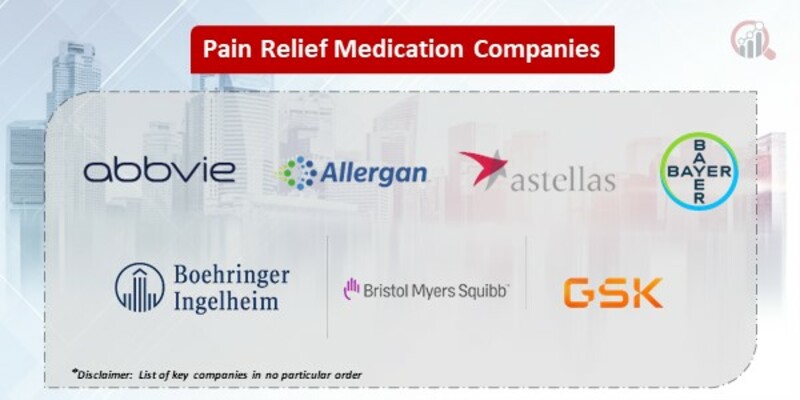 Pain Relief Medication Companies

abbvie

Allergan

astellas

BAYER
BAYER

Boehringer Ingelheim

Bristol Myers Squibb

GSK

*Disclaimer: List of key companies in no particular order