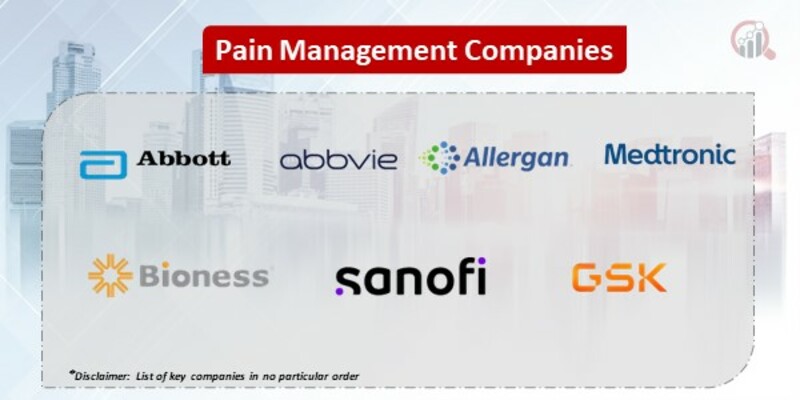 Pain Management Companies

Abbott

abbvie

Allergan

Medtronic

Bioness

sanofi

GSK

*Disclaimer: List of key companies in no particular order