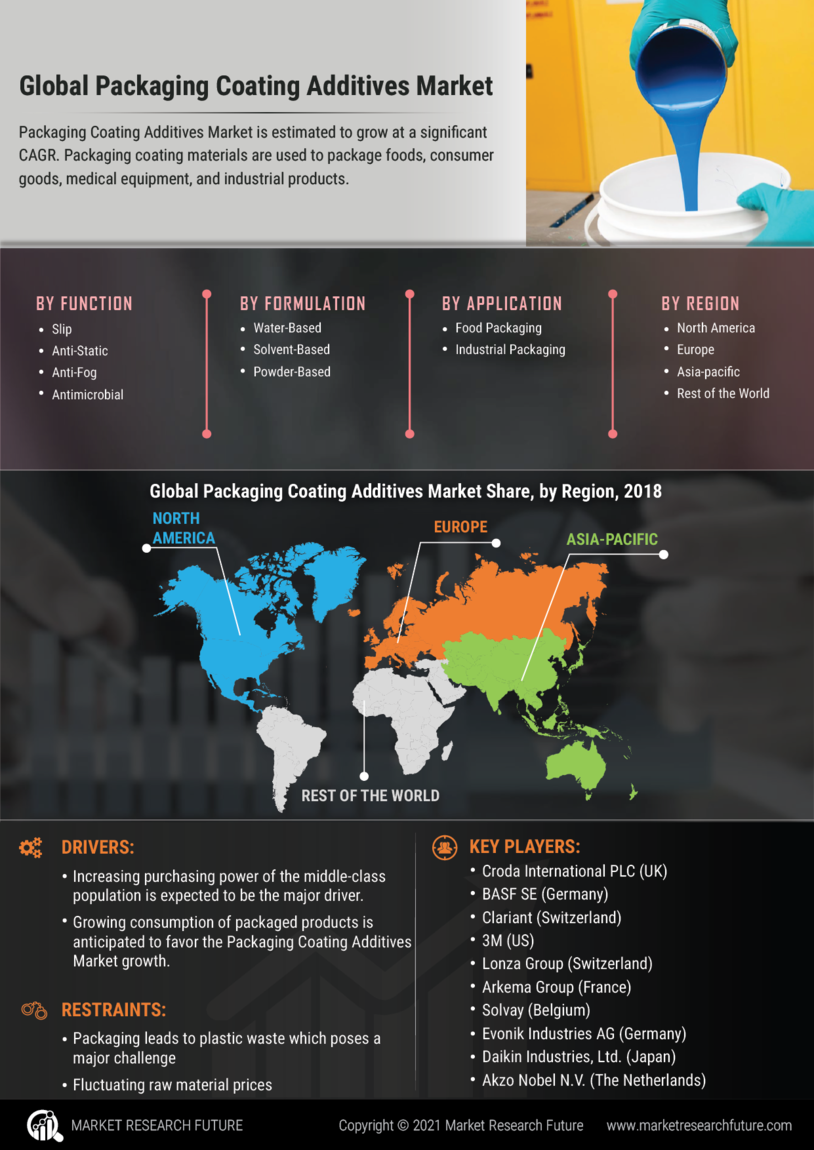 Global Packaging Coating Additives Market

Packaging Coating Additives Market is estimated to grow at a significant CAGR. Packaging coating materials are used to package foods, consumer goods, medical equipment, and industrial products.

BY FUNCTION
- Slip
- Anti-Static
- Anti-Fog
- Antimicrobial

BY FORMULATION
- Water-Based
- Solvent-Based
- Powder-Based

BY APPLICATION
- Food Packaging
- Industrial Packaging

BY REGION
- North America
- Europe
- Asia-pacific
- Rest of the World

Global Packaging Coating Additives Market Share, by Region, 2018

NORTH AMERICA

EUROPE

ASIA-PACIFIC

REST OF THE WORLD

DRIVERS:
- Increasing purchasing power of the middle-class population is expected to be the major driver.
- Growing consumption of packaged products is anticipated to favor the Packaging Coating Additives Market growth.

RESTRAINTS:
- Packaging leads to plastic waste which poses a major challenge
- Fluctuating raw material prices

KEY PLAYERS:
- Croda International PLC (UK)
- BASF SE (Germany)
- Clariant (Switzerland)
- 3M (US)
- Lonza Group (Switzerland)
- Arkema Group (France)
- Solvay (Belgium)
- Evonik Industries AG (Germany)
- Daikin Industries, Ltd. (Japan)
- Akzo Nobel N.V. (The Netherlands)

MARKET RESEARCH FUTURE

Copyright © 2021 Market Research Future

www.marketresearchfuture.com