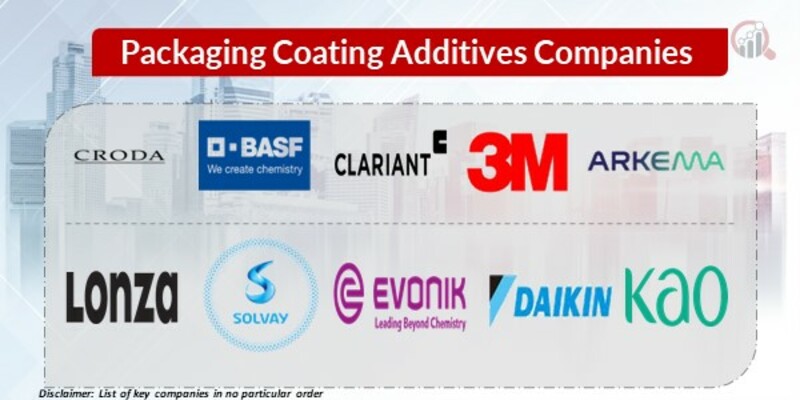 Packaging Coating Additives Companies

CRODA

BASF
We create chemistry

CLARIANT

3M

ARKEMA

Lonza

SOLVAY

EVONIK
Leading Beyond Chemistry

DAIKIN

Kao

Disclaimer: List of key companies in no particular order