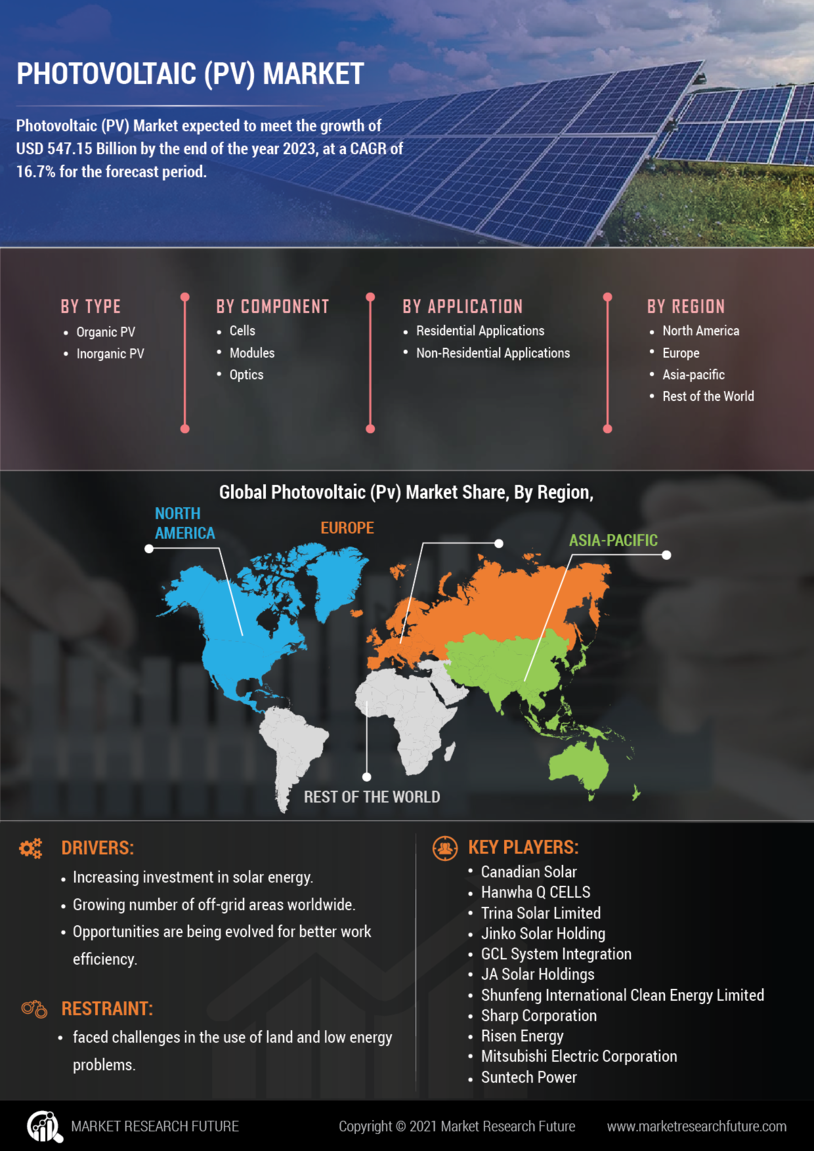 PHOTOVOLTAIC (PV) MARKET

Photovoltaic (PV) Market expected to meet the growth of USD 547.15 Billion by the end of the year 2023, at a CAGR of 16.7% for the forecast period.

BY TYPE
- Organic PV
- Inorganic PV

BY COMPONENT
- Cells
- Modules
- Optics

BY APPLICATION
- Residential Applications
- Non-Residential Applications

BY REGION
- North America
- Europe
- Asia-pacific
- Rest of the World

Global Photovoltaic (Pv) Market Share, By Region,

NORTH AMERICA
EUROPE
ASIA-PACIFIC
REST OF THE WORLD

DRIVERS:
- Increasing investment in solar energy.
- Growing number of off-grid areas worldwide.
- Opportunities are being evolved for better work efficiency.

RESTRAINT:
- faced challenges in the use of land and low energy problems.

KEY PLAYERS:
- Canadian Solar
- Hanwha Q CELLS
- Trina Solar Limited
- Jinko Solar Holding
- GCL System Integration
- JA Solar Holdings
- Shunfeng International Clean Energy Limited
- Sharp Corporation
- Risen Energy
- Mitsubishi Electric Corporation
- Suntech Power

MARKET RESEARCH FUTURE
Copyright © 2021 Market Research Future
www.marketresearchfuture.com