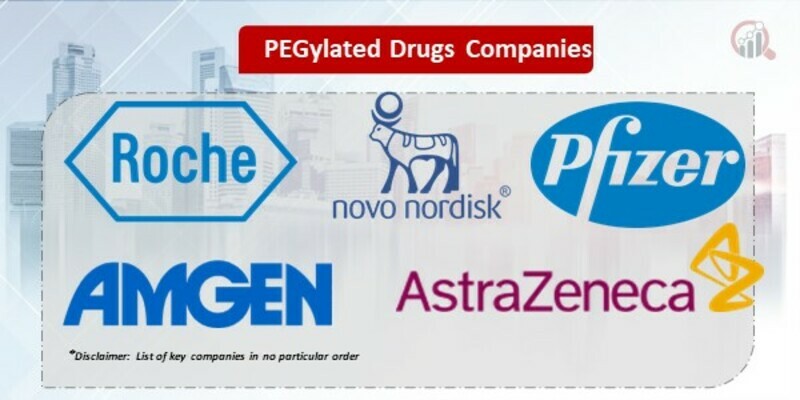 PEGylated Drugs Companies

Roche

novo nordisk®

Pfizer

AMGEN

AstraZeneca

*Disclaimer: List of key companies in no particular order