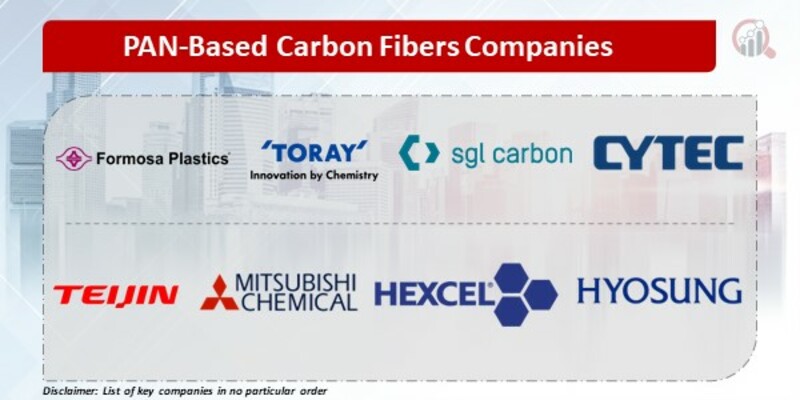 PAN-Based Carbon Fibers Companies

Formosa Plastics

'TORAY'
Innovation by Chemistry

sgl carbon

CYTEC

TEIJIN

MITSUBISHI CHEMICAL

HEXCEL

HYOSUNG

Disclaimer: List of key companies in no particular order