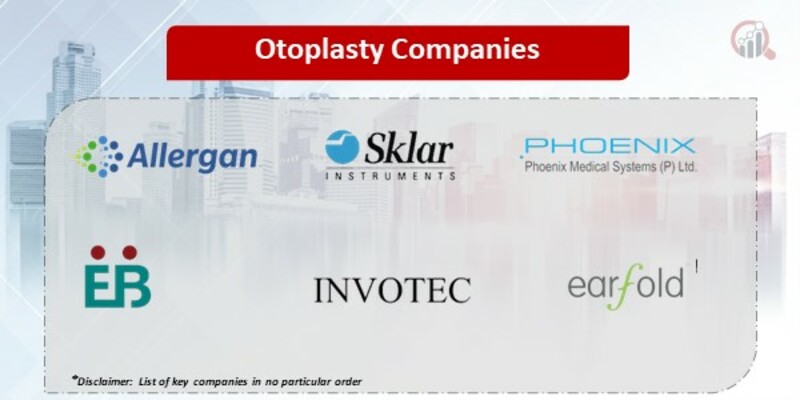 Otoplasty Companies

Allergan

Sklar INSTRUMENTS

PHOENIX Phoenix Medical Systems (P) Ltd.

EB

INVOTEC

earfold

*Disclaimer: List of key companies in no particular order