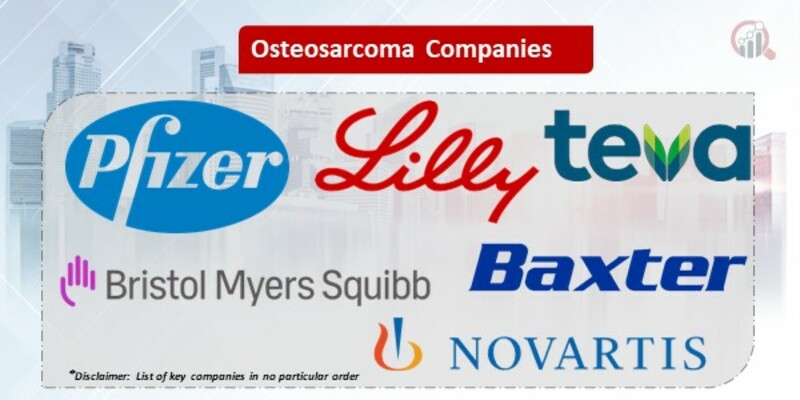 Osteosarcoma Companies

Pfizer

Lilly

teva

Bristol Myers Squibb

Baxter

NOVARTIS

*Disclaimer: List of key companies in no particular order