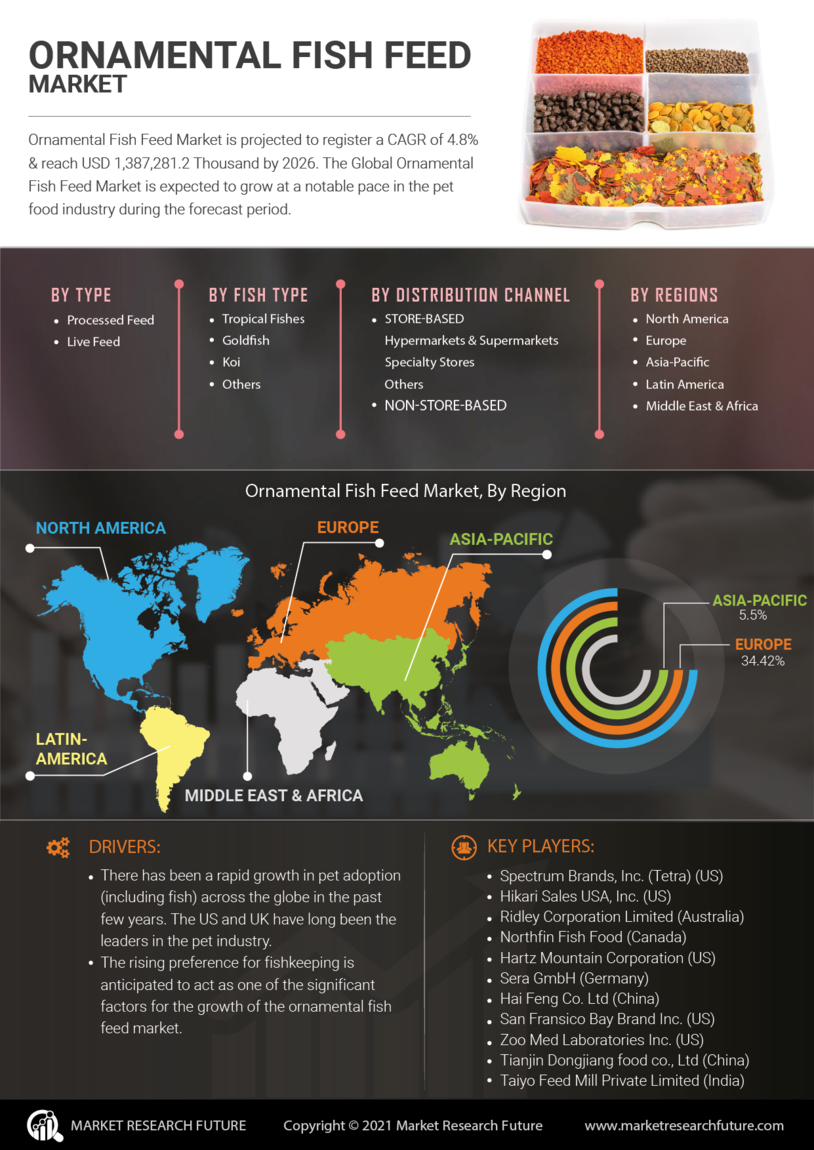 ORNAMENTAL FISH FEED MARKET

Ornamental Fish Feed Market is projected to register a CAGR of 4.8% & reach USD 1,387,281.2 Thousand by 2026. The Global Ornamental Fish Feed Market is expected to grow at a notable pace in the pet food industry during the forecast period.

BY TYPE
• Processed Feed
• Live Feed

BY FISH TYPE
• Tropical Fishes
• Goldfish
• Koi
• Others

BY DISTRIBUTION CHANNEL
• STORE-BASED
Hypermarkets & Supermarkets
Specialty Stores
Others
• NON-STORE-BASED

BY REGIONS
• North America
• Europe
• Asia-Pacific
• Latin America
• Middle East & Africa

Ornamental Fish Feed Market, By Region

NORTH AMERICA
EUROPE
ASIA-PACIFIC
LATIN-AMERICA
MIDDLE EAST & AFRICA

ASIA-PACIFIC
5.5%
EUROPE
34.42%

DRIVERS:
• There has been a rapid growth in pet adoption (including fish) across the globe in the past few years. The US and UK have long been the leaders in the pet industry.
• The rising preference for fishkeeping is anticipated to act as one of the significant factors for the growth of the ornamental fish feed market.

KEY PLAYERS:
• Spectrum Brands, Inc. (Tetra) (US)
• Hikari Sales USA, Inc. (US)
• Ridley Corporation Limited (Australia)
• Northfin Fish Food (Canada)
• Hartz Mountain Corporation (US)
• Sera GmbH (Germany)
• Hai Feng Co. Ltd (China)
• San Fransico Bay Brand Inc. (US)
• Zoo Med Laboratories Inc. (US)
• Tianjin Dongjiang food co., Ltd (China)
• Taiyo Feed Mill Private Limited (India)

MARKET RESEARCH FUTURE
Copyright © 2021 Market Research Future
www.marketresearchfuture.com