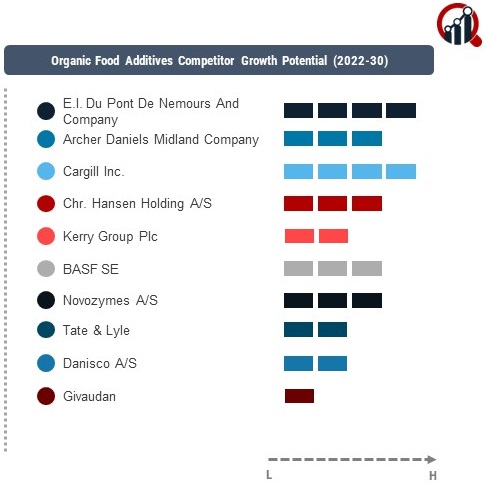 Organic Food Additives Competitor Growth Potential (2022-30)

E.I. Du Pont De Nemours And Company

Archer Daniels Midland Company

Cargill Inc.

Chr. Hansen Holding A/S

Kerry Group Plc

BASF SE

Novozymes A/S

Tate & Lyle

Danisco A/S

Givaudan

L

H