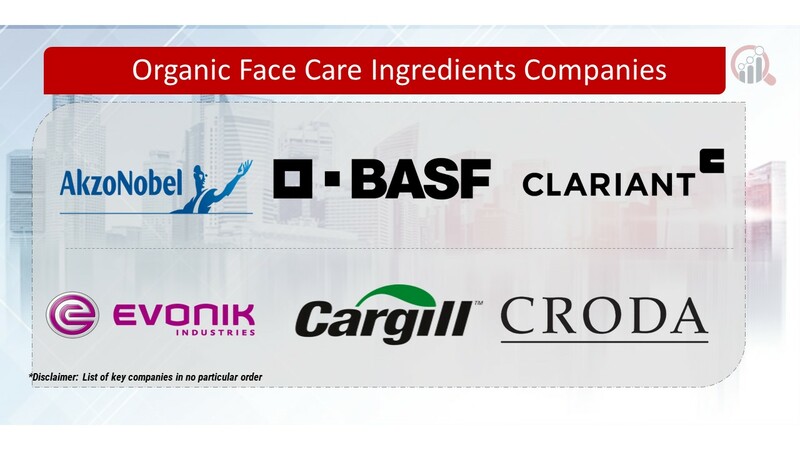 Organic Face Care Ingredients Companies

AkzoNobel

BASF

CLARIANT

EVONIK INDUSTRIES

Cargill™

CRODA

*Disclaimer: List of key companies in no particular order