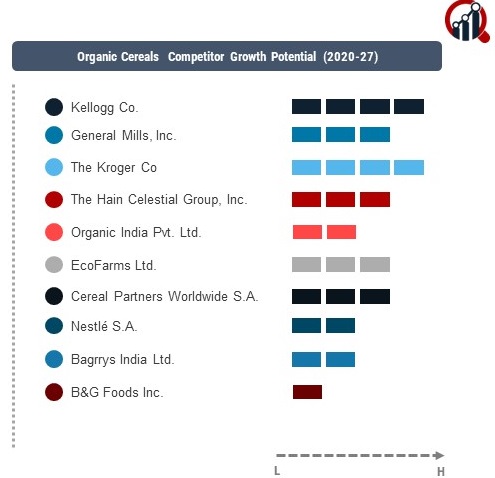 Organic Cereals Competitor Growth Potential (2020-27)

Kellogg Co.
General Mills, Inc.
The Kroger Co
The Hain Celestial Group, Inc.
Organic India Pvt. Ltd.
EcoFarms Ltd.
Cereal Partners Worldwide S.A.
Nestlé S.A.
Bagrrys India Ltd.
B&G Foods Inc.

L
H