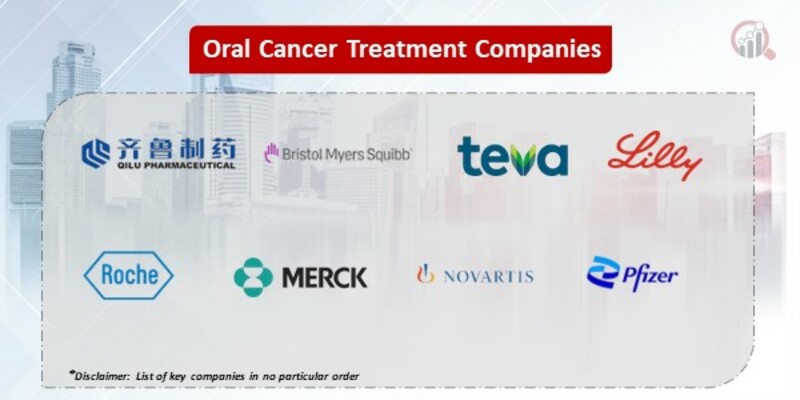 Oral Cancer Treatment Companies

齐鲁制药
QILU PHARMACEUTICAL

Bristol Myers Squibb

teva

Lilly

Roche

MERCK

NOVARTIS

Pfizer

*Disclaimer: List of key companies in no particular order