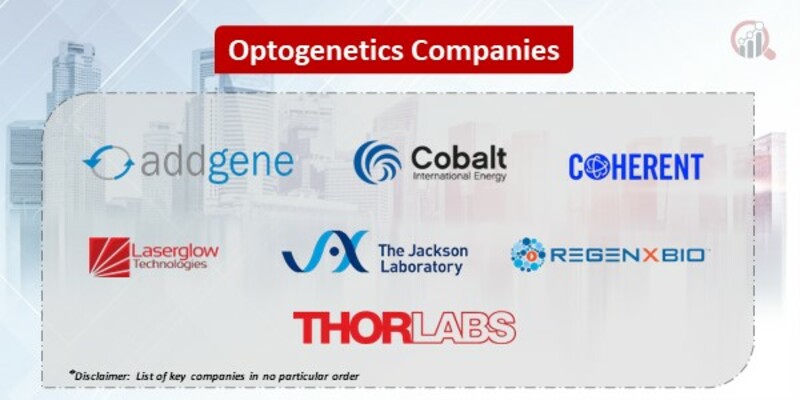 Optogenetics Companies

addgene

Cobalt
International Energy

COHERENT

Laserglow
Technologies

The Jackson
Laboratory

REGENXBIO

THORLABS

*Disclaimer: List of key companies in no particular order