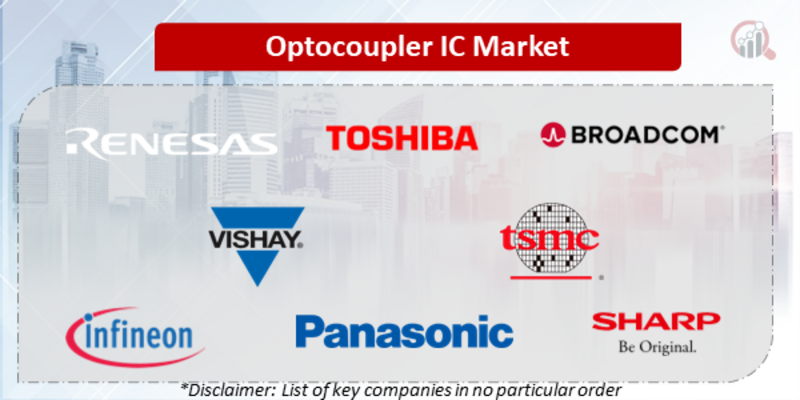 Optocoupler IC Market

RENESAS

TOSHIBA

BROADCOM

VISHAY

tsmc

infineon

Panasonic

SHARP
Be Original.

*Disclaimer: List of key companies in no particular order