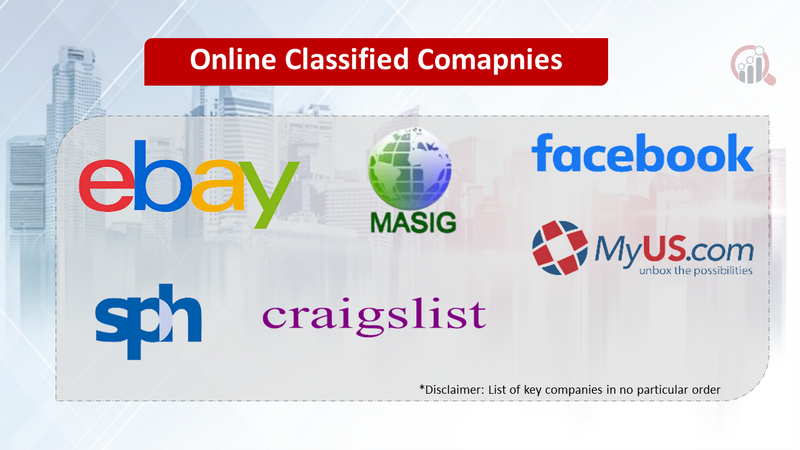 Online Classified Comapnies

ebay

MASIG

facebook

MyUS.com
unbox the possibilities

sph

craigslist

*Disclaimer: List of key companies in no particular order