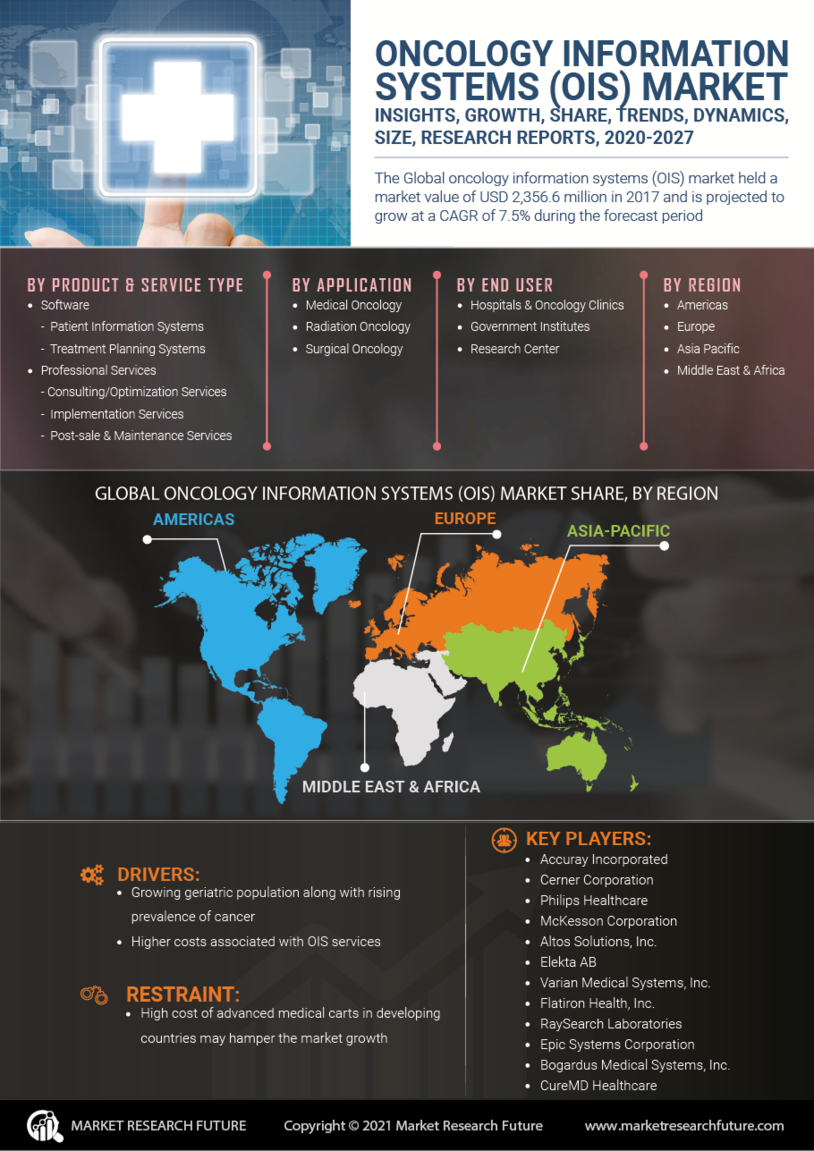 ONCOLOGY INFORMATION SYSTEMS (OIS) MARKET
INSIGHTS, GROWTH, SHARE, TRENDS, DYNAMICS, SIZE, RESEARCH REPORTS, 2020-2027

The Global oncology information systems (OIS) market held a market value of USD 2,356.6 million in 2017 and is projected to grow at a CAGR of 7.5% during the forecast period

BY PRODUCT & SERVICE TYPE
• Software
- Patient Information Systems
- Treatment Planning Systems
• Professional Services
- Consulting/Optimization Services
- Implementation Services
- Post-sale & Maintenance Services

BY APPLICATION
• Medical Oncology
• Radiation Oncology
• Surgical Oncology

BY END USER
• Hospitals & Oncology Clinics
• Government Institutes
• Research Center

BY REGION
• Americas
• Europe
• Asia Pacific
• Middle East & Africa

GLOBAL ONCOLOGY INFORMATION SYSTEMS (OIS) MARKET SHARE, BY REGION
AMERICAS
EUROPE
ASIA-PACIFIC
MIDDLE EAST & AFRICA

DRIVERS:
• Growing geriatric population along with rising prevalence of cancer
• Higher costs associated with OIS services

RESTRAINT:
• High cost of advanced medical carts in developing countries may hamper the market growth

KEY PLAYERS:
• Accuray Incorporated
• Cerner Corporation
• Philips Healthcare
• McKesson Corporation
• Altos Solutions, Inc.
• Elekta AB
• Varian Medical Systems, Inc.
• Flatiron Health, Inc.
• RaySearch Laboratories
• Epic Systems Corporation
• Bogardus Medical Systems, Inc.
• CureMD Healthcare

MARKET RESEARCH FUTURE
Copyright © 2021 Market Research Future
www.marketresearchfuture.com