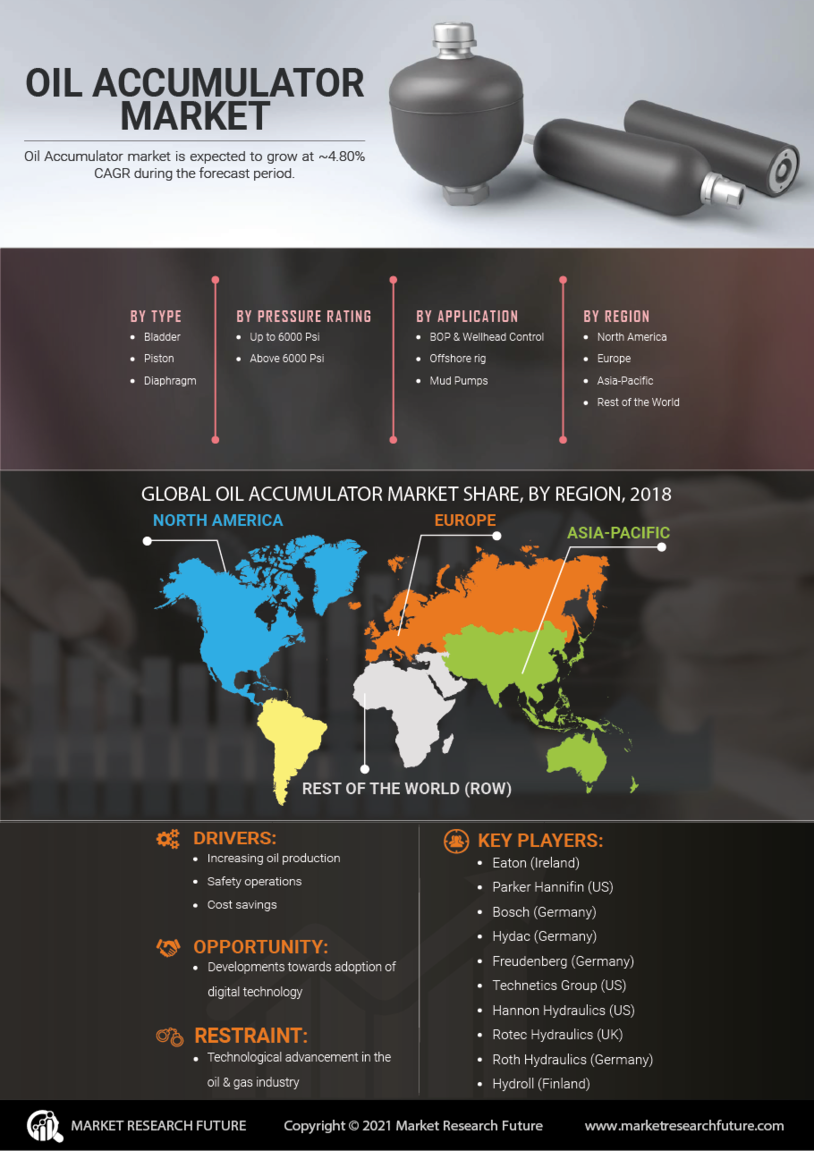 OIL ACCUMULATOR MARKET

Oil Accumulator market is expected to grow at ~4.80% CAGR during the forecast period.

BY TYPE
- Bladder
- Piston
- Diaphragm

BY PRESSURE RATING
- Up to 6000 Psi
- Above 6000 Psi

BY APPLICATION
- BOP & Wellhead Control
- Offshore rig
- Mud Pumps

BY REGION
- North America
- Europe
- Asia-Pacific
- Rest of the World

GLOBAL OIL ACCUMULATOR MARKET SHARE, BY REGION, 2018

NORTH AMERICA

EUROPE

ASIA-PACIFIC

REST OF THE WORLD (ROW)

DRIVERS:
- Increasing oil production
- Safety operations
- Cost savings

OPPORTUNITY:
- Developments towards adoption of digital technology

RESTRAINT:
- Technological advancement in the oil & gas industry

KEY PLAYERS:
- Eaton (Ireland)
- Parker Hannifin (US)
- Bosch (Germany)
- Hydac (Germany)
- Freudenberg (Germany)
- Technetics Group (US)
- Hannon Hydraulics (US)
- Rotec Hydraulics (UK)
- Roth Hydraulics (Germany)
- Hydroll (Finland)

MARKET RESEARCH FUTURE

Copyright © 2021 Market Research Future

www.marketresearchfuture.com