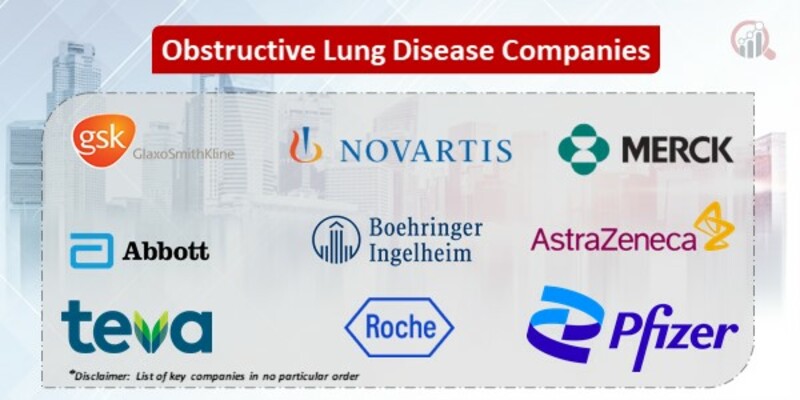 Obstructive Lung Disease Companies

gsk GlaxoSmithKline

NOVARTIS

MERCK

Abbott

Boehringer Ingelheim

AstraZeneca

teva

Roche

Pfizer

*Disclaimer: List of key companies in no particular order