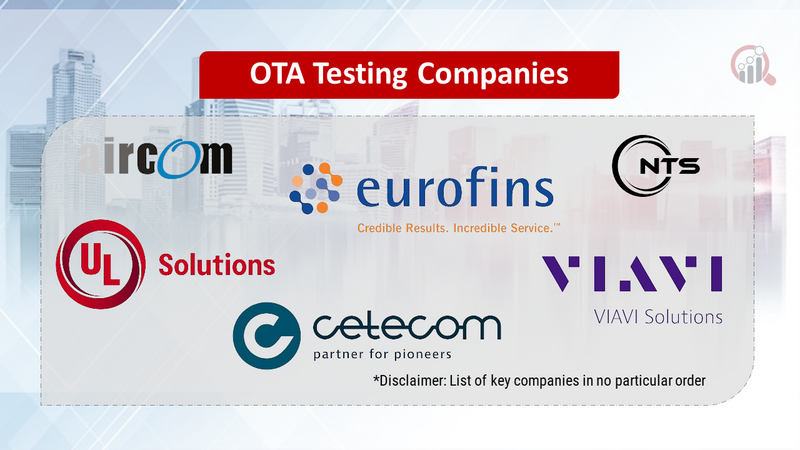 OTA Testing Companies

aircom

eurofins

Credible Results. Incredible Service.™

NTS

UL Solutions

VIAVI

VIAVI Solutions

cetecom

partner for pioneers

*Disclaimer: List of key companies in no particular order