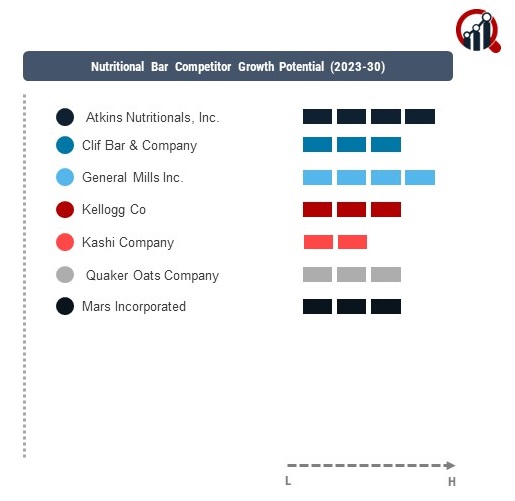 Nutritional Bar Competitor Growth Potential (2023-30)

Atkins Nutritionals, Inc.

Clif Bar & Company

General Mills Inc.

Kellogg Co

Kashi Company

Quaker Oats Company

Mars Incorporated

L

H