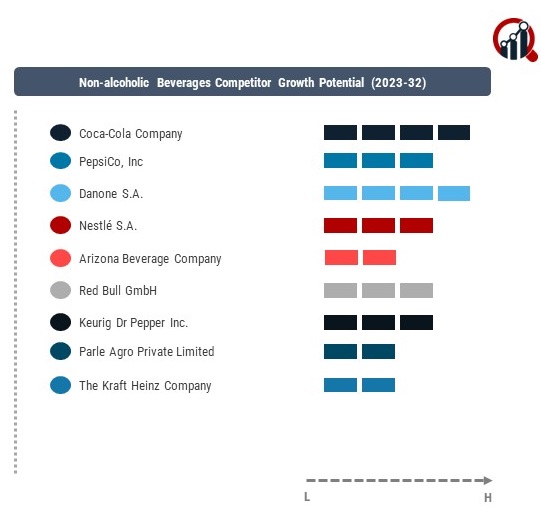 Non-alcoholic Beverages Competitor Growth Potential (2023-32)

Coca-Cola Company
PepsiCo, Inc
Danone S.A.
Nestlé S.A.
Arizona Beverage Company
Red Bull GmbH
Keurig Dr Pepper Inc.
Parle Agro Private Limited
The Kraft Heinz Company

L
H