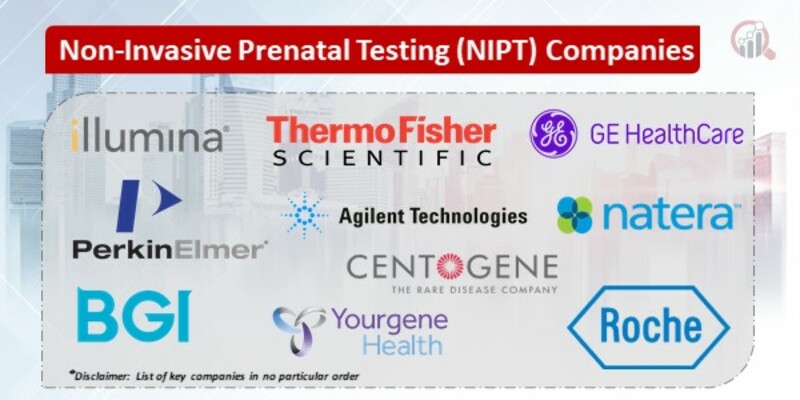 Non-Invasive Prenatal Testing (NIPT) Companies

illumina

ThermoFisher SCIENTIFIC

GE HealthCare

PerkinElmer

Agilent Technologies

natera

CENTOGENE THE RARE DISEASE COMPANY

BGI

Yourgene Health

Roche

*Disclaimer: List of key companies in no particular order