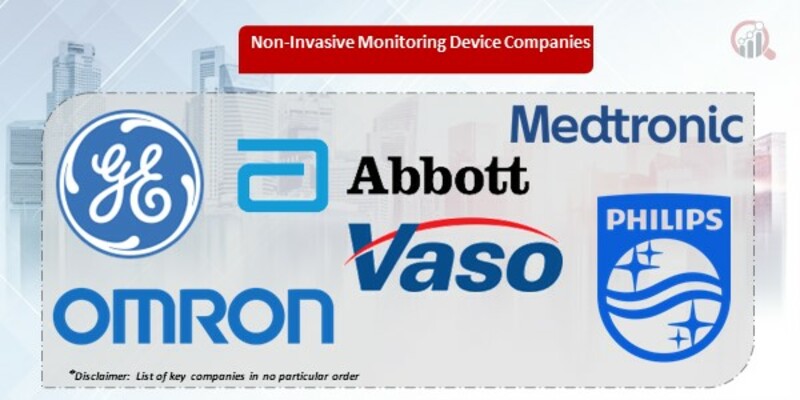 Non-Invasive Monitoring Device Companies

GE

Abbott

Medtronic

Vaso

PHILIPS

OMRON

*Disclaimer: List of key companies in no particular order