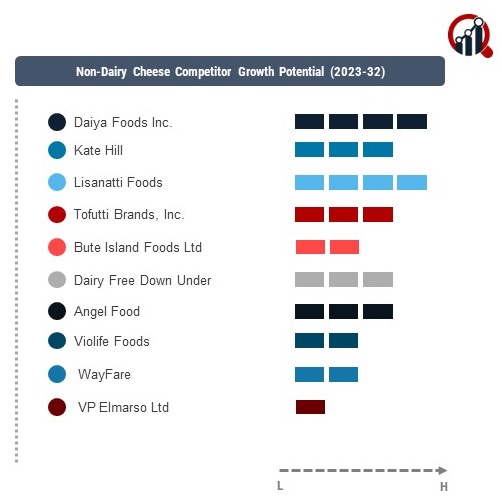 Non-Dairy Cheese Competitor Growth Potential (2023-32)

Daiya Foods Inc.

Kate Hill

Lisanatti Foods

Tofutti Brands, Inc.

Bute Island Foods Ltd

Dairy Free Down Under

Angel Food

Violife Foods

WayFare

VP Elmarso Ltd

L

H