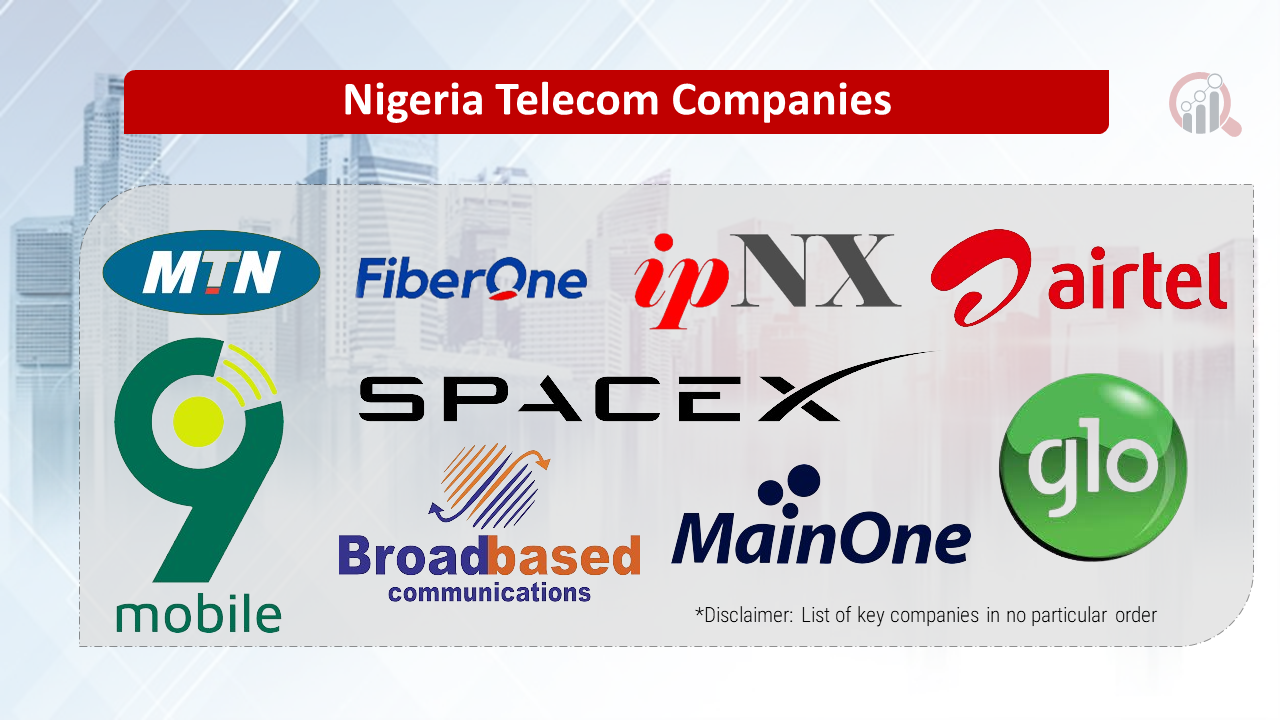 Nigeria Telecom Companies

MTN

FiberOne

ipNX

airtel

9 mobile

SPACEX

glo

Broadbased communications

MainOne

*Disclaimer: List of key companies in no particular order