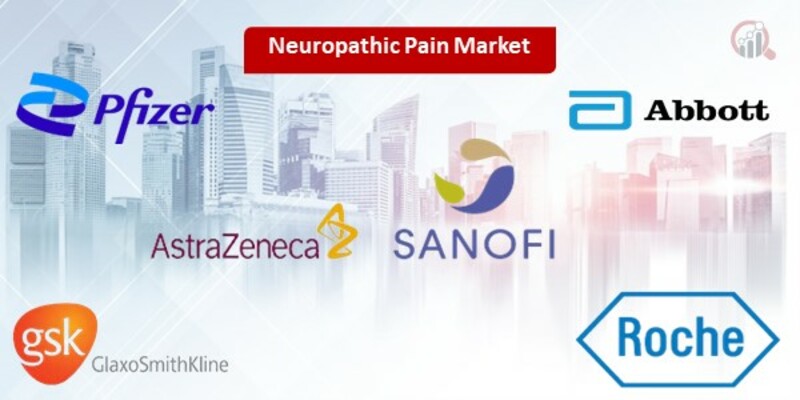 Neuropathic Pain Market

Pfizer

Abbott

AstraZeneca

SANOFI

gsk GlaxoSmithKline

Roche