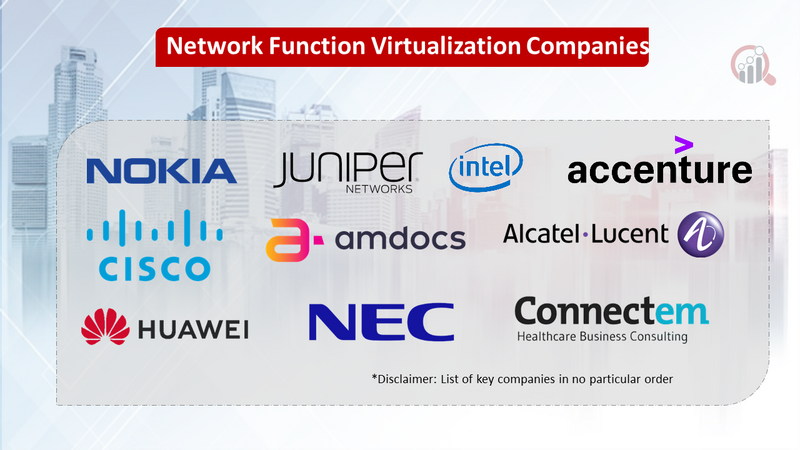 Network Function Virtualization Companies

NOKIA

JUNIPER NETWORKS

intel

accenture

CISCO

amdocs

Alcatel·Lucent

HUAWEI

NEC

Connectem
Healthcare Business Consulting

*Disclaimer: List of key companies in no particular order