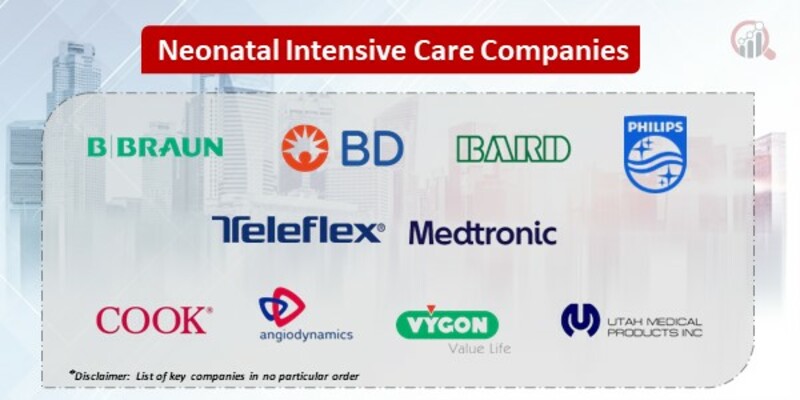 Neonatal Intensive Care Companies

B|BRAUN

BD

BARD

PHILIPS

Teleflex®

Medtronic

COOK®

angiodynamics

VYGON
Value Life

UTAH MEDICAL PRODUCTS INC

*Disclaimer: List of key companies in no particular order