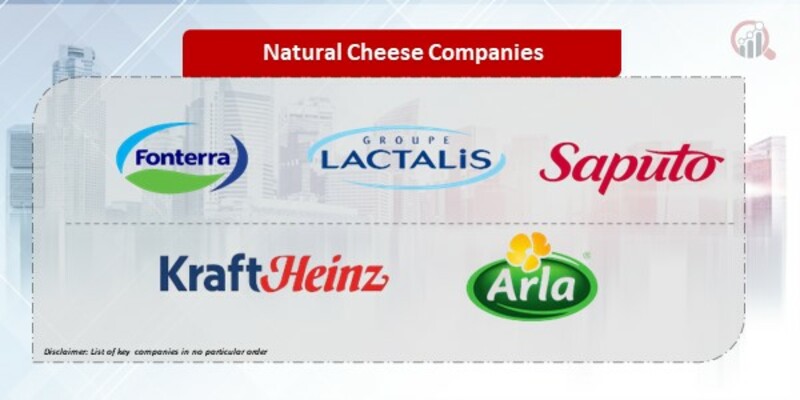 Natural Cheese Companies

Fonterra

GROUPE LACTALIS

Saputo

KraftHeinz

Arla

Disclaimer: List of key companies in no particular order