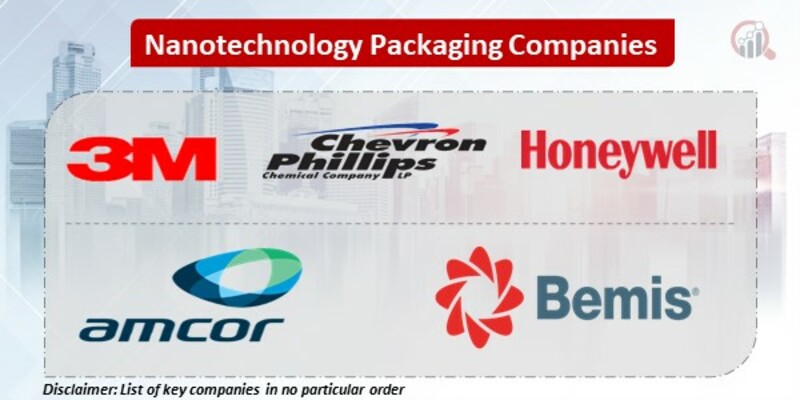 Nanotechnology Packaging Companies

3M

Chevron Phillips Chemical Company LP

Honeywell

amcor

Bemis

Disclaimer: List of key companies in no particular order