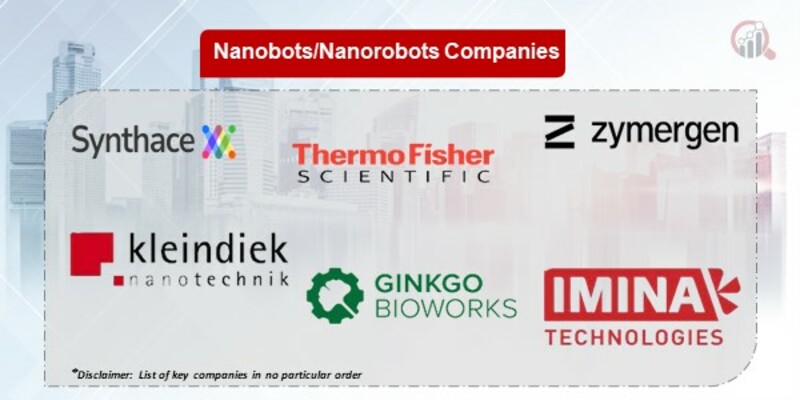 Nanobots/Nanorobots Companies

Synthace

ThermoFisher SCIENTIFIC

zymergen

kleindiek nanotechnik

GINKGO BIOWORKS

IMINA TECHNOLOGIES

*Disclaimer: List of key companies in no particular order