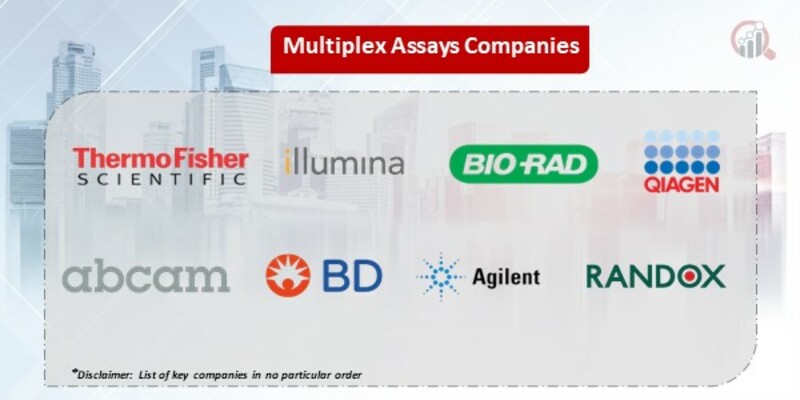 Multiplex Assays Companies

ThermoFisher SCIENTIFIC

illumina

BIO-RAD

QIAGEN

abcam

BD

Agilent

RANDOX

*Disclaimer: List of key companies in no particular order