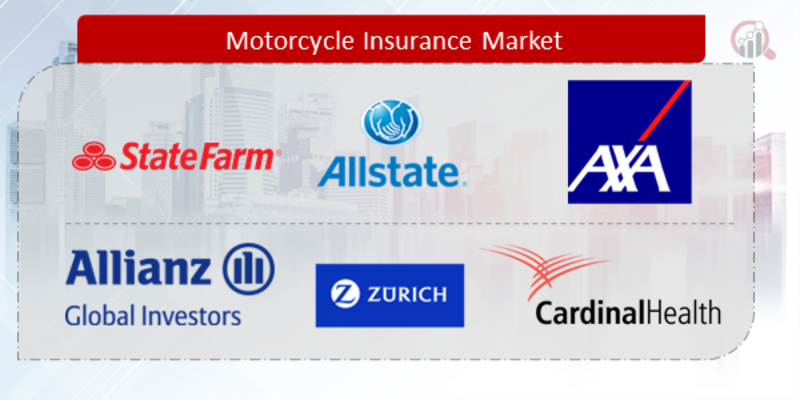 Motorcycle Insurance Market

StateFarm

Allstate.

AXA

Allianz
Global Investors

ZURICH

CardinalHealth