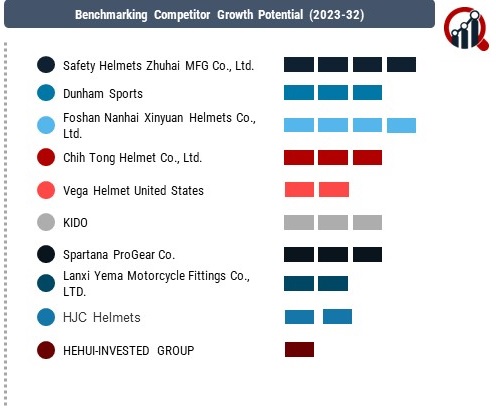 Benchmarking Competitor Growth Potential (2023-32)

Safety Helmets Zhuhai MFG Co., Ltd.

Dunham Sports

Foshan Nanhai Xinyuan Helmets Co., Ltd.

Chih Tong Helmet Co., Ltd.

Vega Helmet United States

KIDO

Spartana ProGear Co.

Lanxi Yema Motorcycle Fittings Co., LTD.

HJC Helmets

HEHUI-INVESTED GROUP