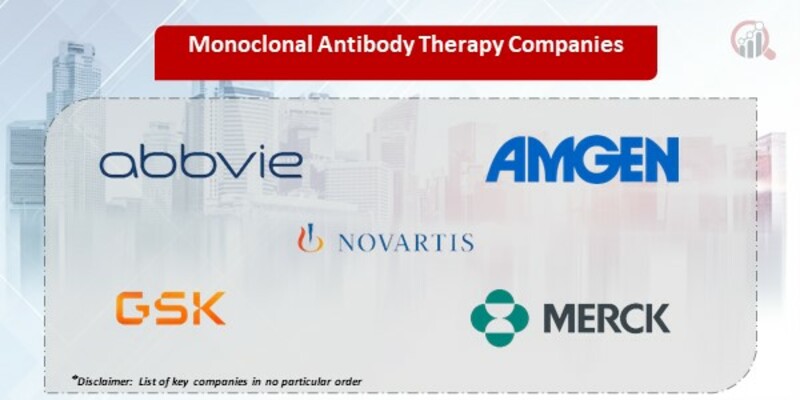 Monoclonal Antibody Therapy Companies

abbvie

AMGEN

NOVARTIS

GSK

MERCK

*Disclaimer: List of key companies in no particular order