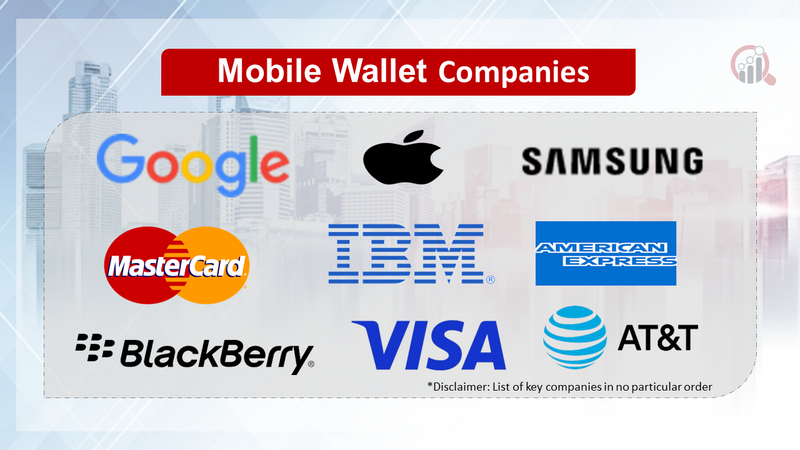 Mobile Wallet Companies

Google

SAMSUNG

MasterCard

IBM

AMERICAN EXPRESS

BlackBerry

VISA

AT&T

*Disclaimer: List of key companies in no particular order