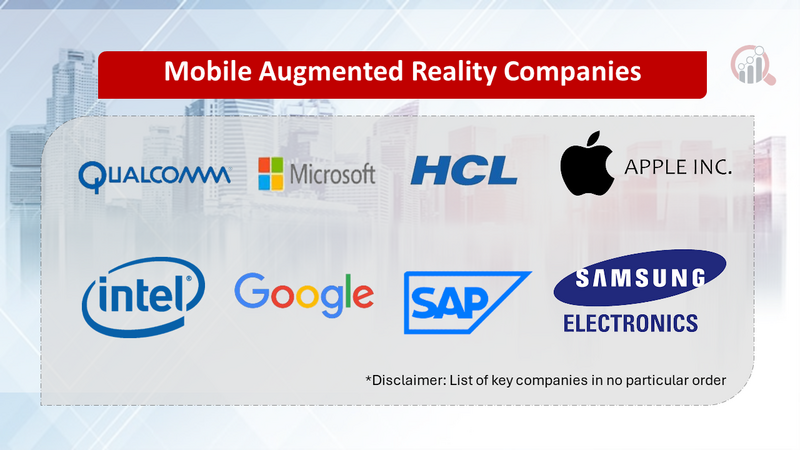 Mobile Augmented Reality Companies

QUALCOMM
Microsoft
HCL
APPLE INC.

intel
Google
SAP
SAMSUNG
ELECTRONICS

*Disclaimer: List of key companies in no particular order