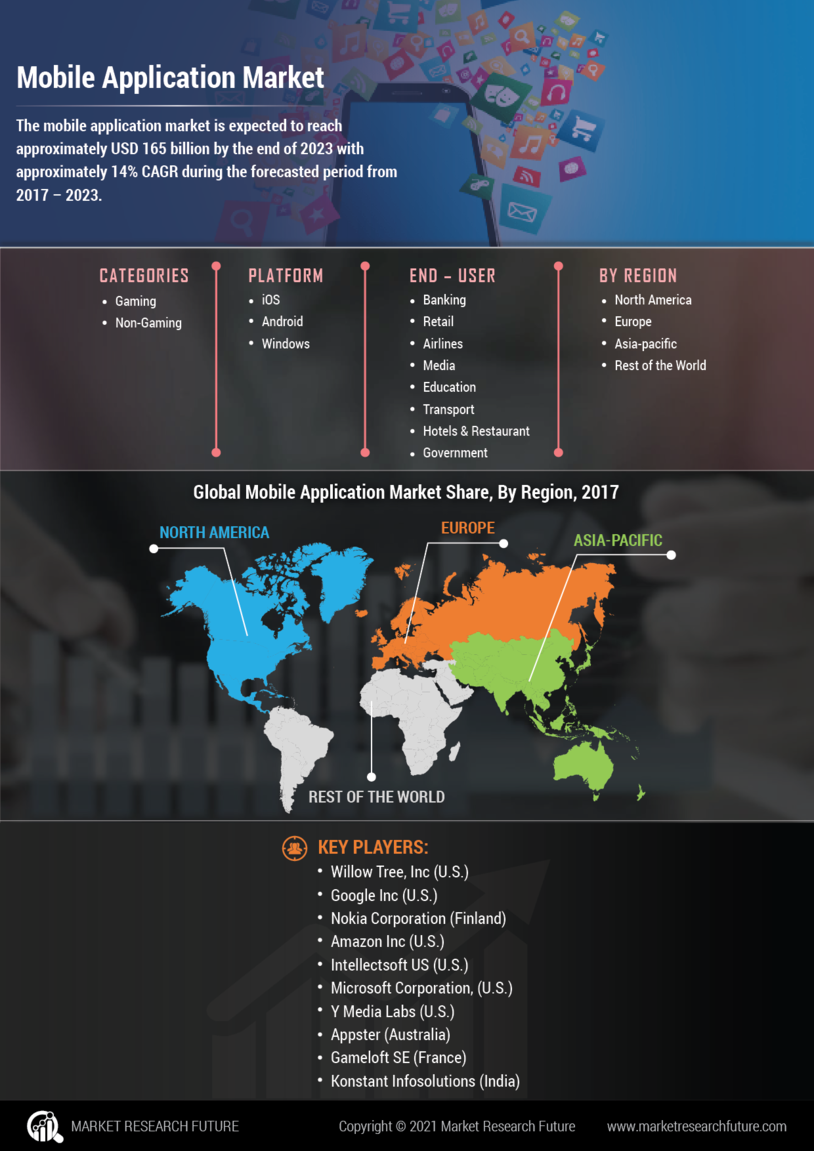 Mobile Application Market

The mobile application market is expected to reach approximately USD 165 billion by the end of 2023 with approximately 14% CAGR during the forecasted period from 2017 – 2023.

CATEGORIES
• Gaming
• Non-Gaming

PLATFORM
• iOS
• Android
• Windows

END – USER
• Banking
• Retail
• Airlines
• Media
• Education
• Transport
• Hotels & Restaurant
• Government

BY REGION
• North America
• Europe
• Asia-pacific
• Rest of the World

Global Mobile Application Market Share, By Region, 2017

NORTH AMERICA
EUROPE
ASIA-PACIFIC
REST OF THE WORLD

KEY PLAYERS:
• Willow Tree, Inc (U.S.)
• Google Inc (U.S.)
• Nokia Corporation (Finland)
• Amazon Inc (U.S.)
• Intellectsoft US (U.S.)
• Microsoft Corporation, (U.S.)
• Y Media Labs (U.S.)
• Appster (Australia)
• Gameloft SE (France)
• Konstant Infosolutions (India)

MARKET RESEARCH FUTURE
Copyright © 2021 Market Research Future
www.marketresearchfuture.com