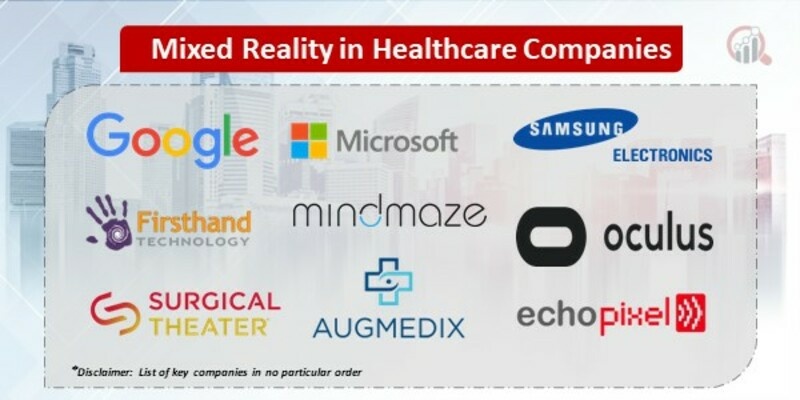 Mixed Reality in Healthcare Companies

Google

Microsoft

SAMSUNG ELECTRONICS

Firsthand TECHNOLOGY

mindmaze

oculus

SURGICAL THEATER

AUGMEDIX

echopixel

*Disclaimer: List of key companies in no particular order