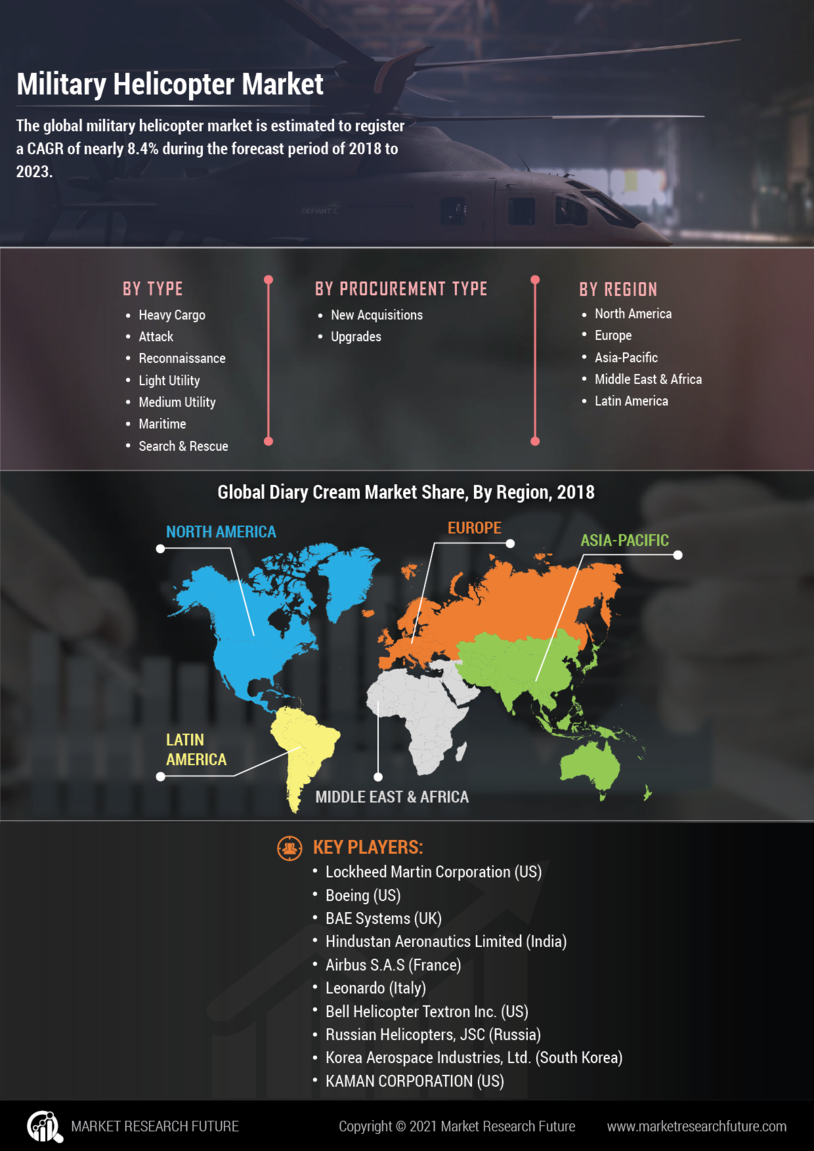 Military Helicopter Market

The global military helicopter market is estimated to register a CAGR of nearly 8.4% during the forecast period of 2018 to 2023.

BY TYPE
- Heavy Cargo
- Attack
- Reconnaissance
- Light Utility
- Medium Utility
- Maritime
- Search & Rescue

BY PROCUREMENT TYPE
- New Acquisitions
- Upgrades

BY REGION
- North America
- Europe
- Asia-Pacific
- Middle East & Africa
- Latin America

Global Diary Cream Market Share, By Region, 2018

NORTH AMERICA
EUROPE
ASIA-PACIFIC
LATIN AMERICA
MIDDLE EAST & AFRICA

KEY PLAYERS:
- Lockheed Martin Corporation (US)
- Boeing (US)
- BAE Systems (UK)
- Hindustan Aeronautics Limited (India)
- Airbus S.A.S (France)
- Leonardo (Italy)
- Bell Helicopter Textron Inc. (US)
- Russian Helicopters, JSC (Russia)
- Korea Aerospace Industries, Ltd. (South Korea)
- KAMAN CORPORATION (US)

MARKET RESEARCH FUTURE
Copyright © 2021 Market Research Future
www.marketresearchfuture.com