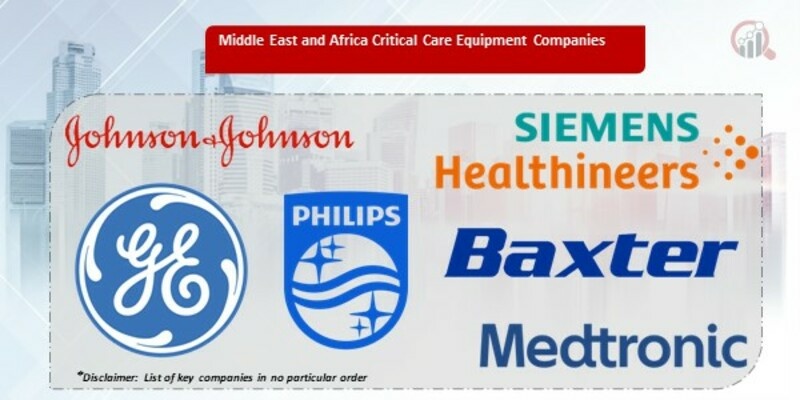 Middle East and Africa Critical Care Equipment Companies

Johnson & Johnson

SIEMENS Healthineers

GE

PHILIPS

Baxter

Medtronic

*Disclaimer: List of key companies in no particular order